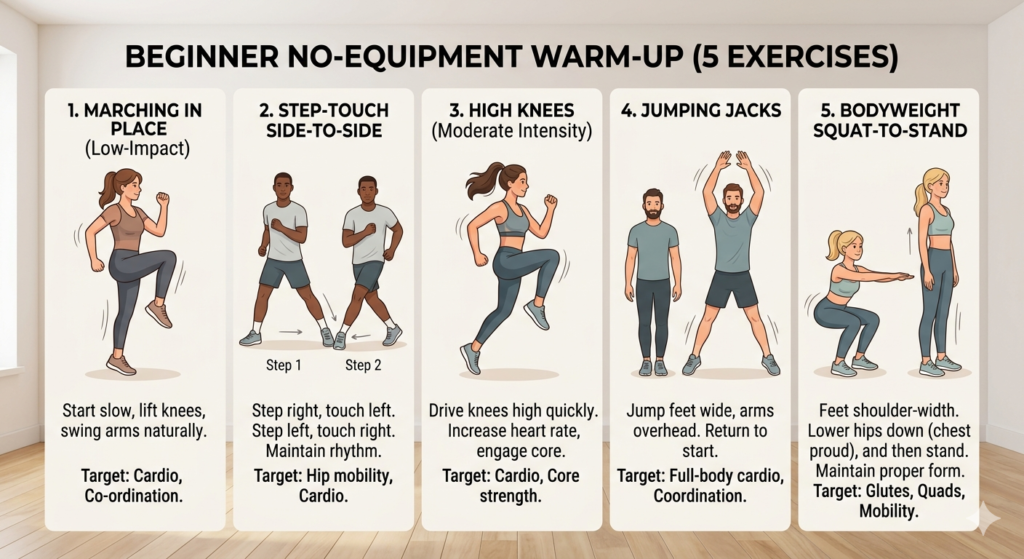 BEGINNER NO-EQUIPMENT WARM-UP (5 EXERCISES)

1. MARCHING IN PLACE
(Low-Impact)

Start slow, lift knees, swing arms naturally.

Target: Cardio, Co-ordination.

2. STEP-TOUCH SIDE-TO-SIDE

Step 1

Step 2

Step right, touch left. Step left, touch right. Maintain rhythm.

Target: Hip mobility, Cardio.

3. HIGH KNEES
(Moderate Intensity)

Drive knees high quickly. Increase heart rate, engage core.

Target: Cardio, Core strength.

4. JUMPING JACKS

Jump feet wide, arms overhead. Return to start.

Target: Full-body cardio, Coordination.

5. BODYWEIGHT SQUAT-TO-STAND

Feet shoulder-width. Lower hips down (chest proud), and then stand. Maintain proper form.

Target: Glutes, Quads, Mobility.